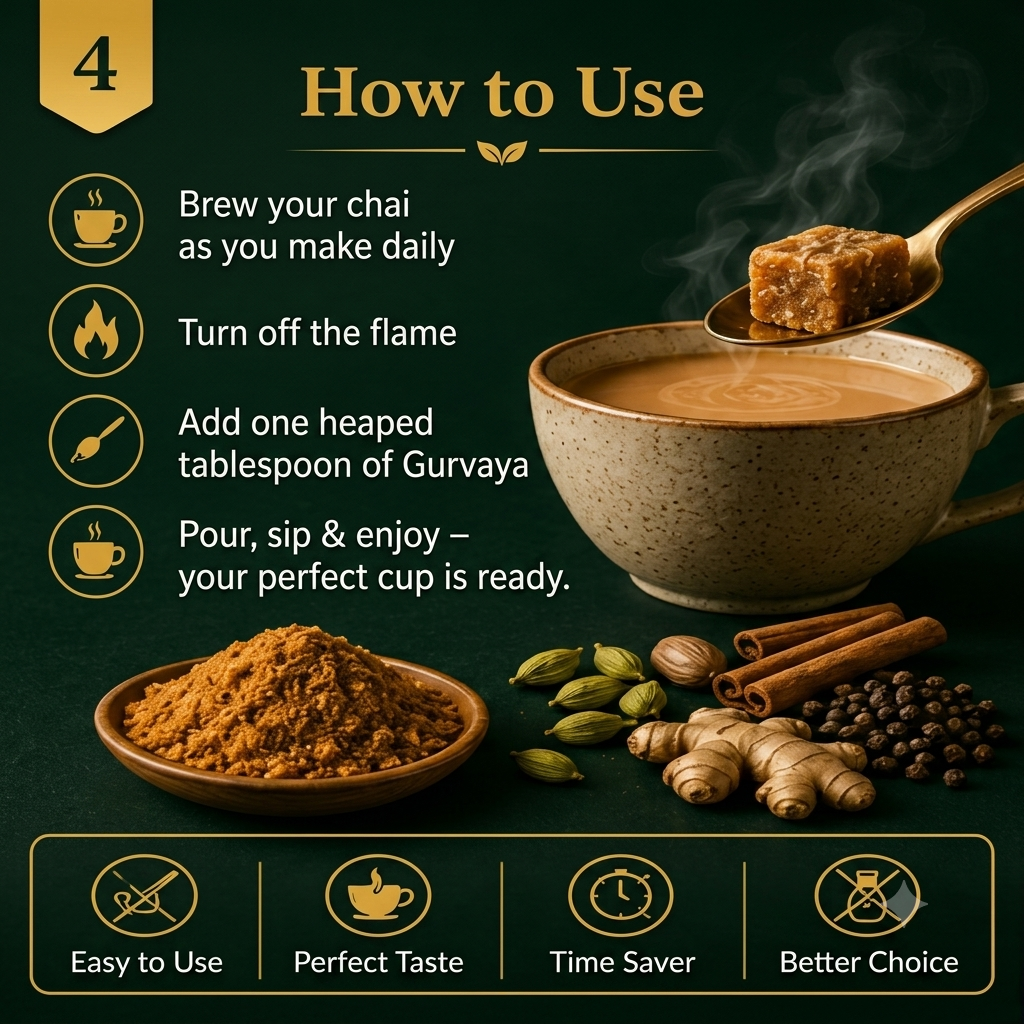 4

How to Use

Brew your chai as you make daily

Turn off the flame

Add one heaped tablespoon of Gurvaya

Pour, sip & enjoy – your perfect cup is ready.

Easy to Use

Perfect Taste

Time Saver

Better Choice