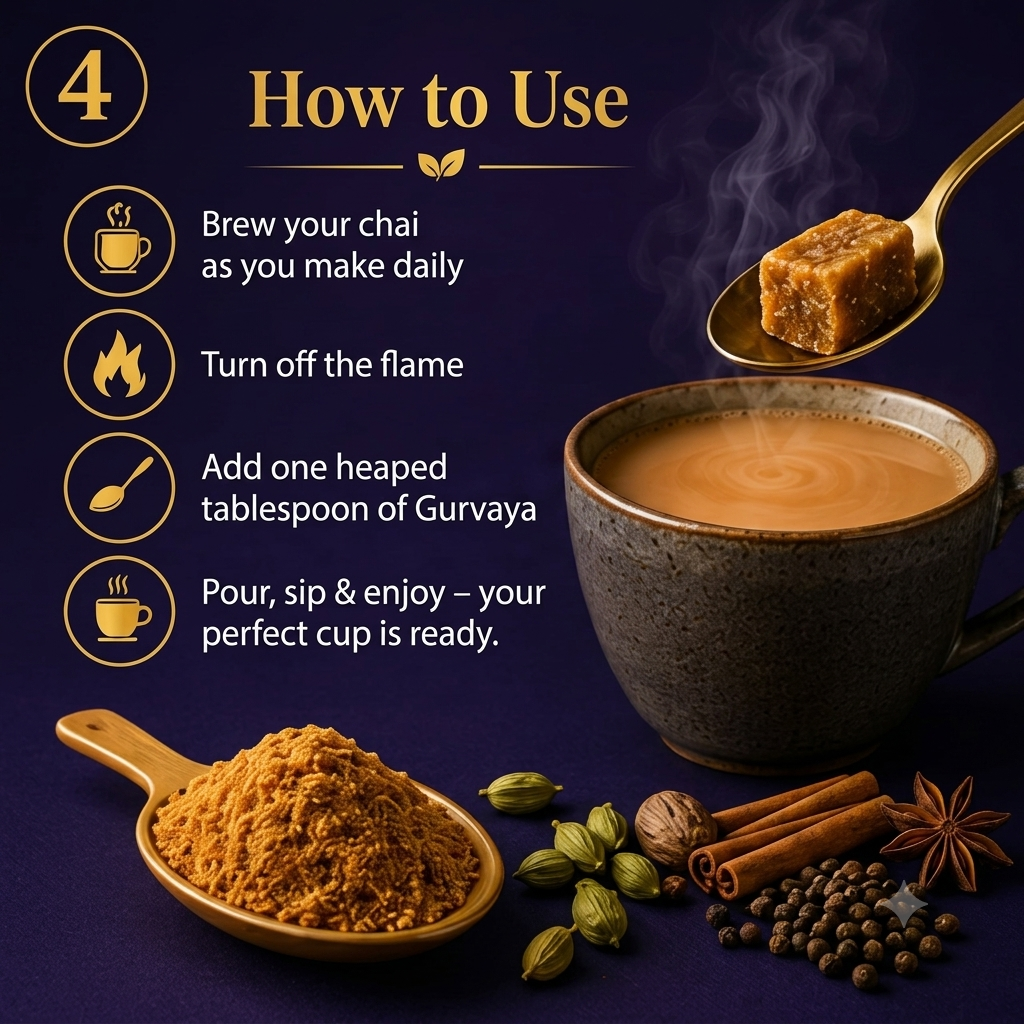 4

How to Use

Brew your chai as you make daily

Turn off the flame

Add one heaped tablespoon of Gurvaya

Pour, sip & enjoy – your perfect cup is ready.